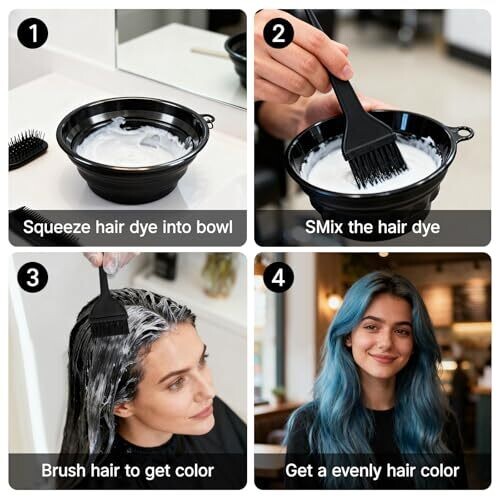 1
Squeeze hair dye into bowl

2
SMix the hair dye

3
Brush hair to get color

4
Get a evenly hair color