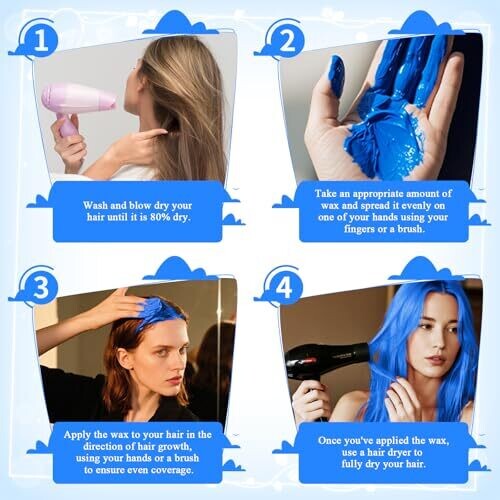 1

Wash and blow dry your hair until it is 80% dry.

2

Take an appropriate amount of wax and spread it evenly on one of your hands using your fingers or a brush.

3

Apply the wax to your hair in the direction of hair growth, using your hands or a brush to ensure even coverage.

4

Once you've applied the wax, use a hair dryer to fully dry your hair.