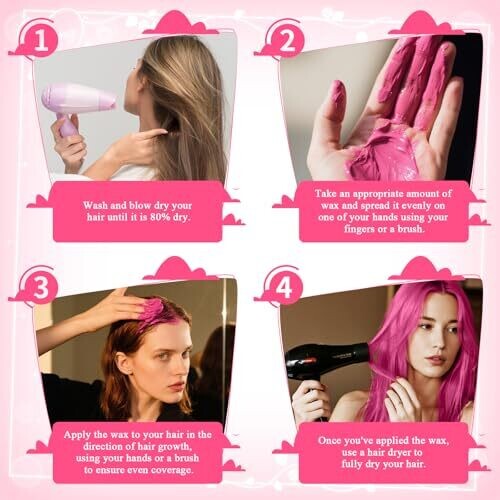 1

Wash and blow dry your hair until it is 80% dry.

2

Take an appropriate amount of wax and spread it evenly on one of your hands using your fingers or a brush.

3

Apply the wax to your hair in the direction of hair growth, using your hands or a brush to ensure even coverage.

4

Once you've applied the wax, use a hair dryer to fully dry your hair.