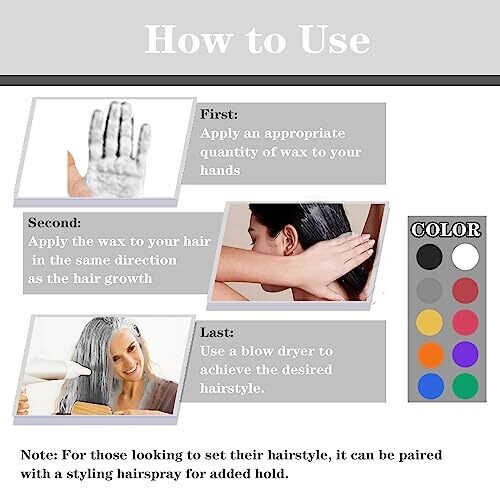 How to Use

First:
Apply an appropriate quantity of wax to your hands

Second:
Apply the wax to your hair in the same direction as the hair growth

COLOR

Last:
Use a blow dryer to achieve the desired hairstyle.

Note: For those looking to set their hairstyle, it can be paired with a styling hairspray for added hold.