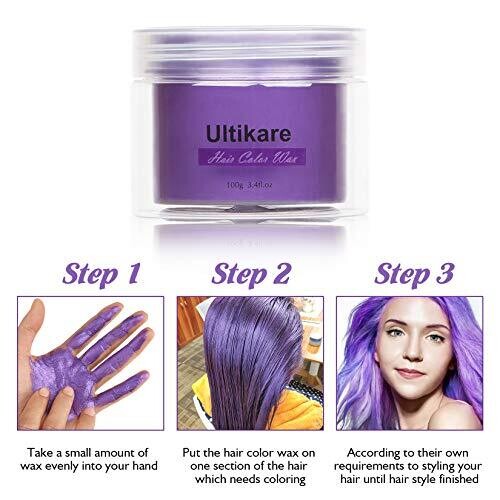 Ultikare
Hair Color Wax
100g 3.4fl.oz

Step 1
Take a small amount of wax evenly into your hand

Step 2
Put the hair color wax on one section of the hair which needs coloring

Step 3
According to their own requirements to styling your hair until hair style finished