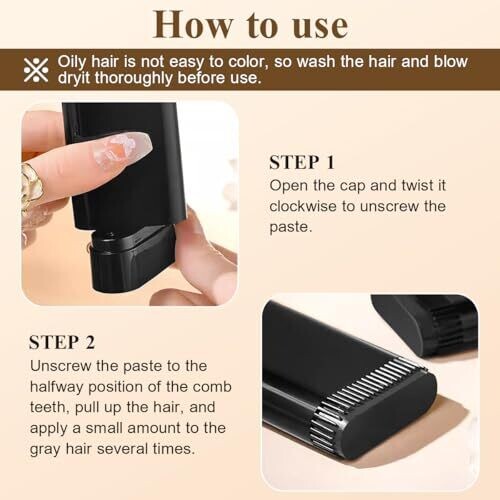 How to use

※ Oily hair is not easy to color, so wash the hair and blow dryit thoroughly before use.

STEP 1
Open the cap and twist it clockwise to unscrew the paste.

STEP 2
Unscrew the paste to the halfway position of the comb teeth, pull up the hair, and apply a small amount to the gray hair several times.