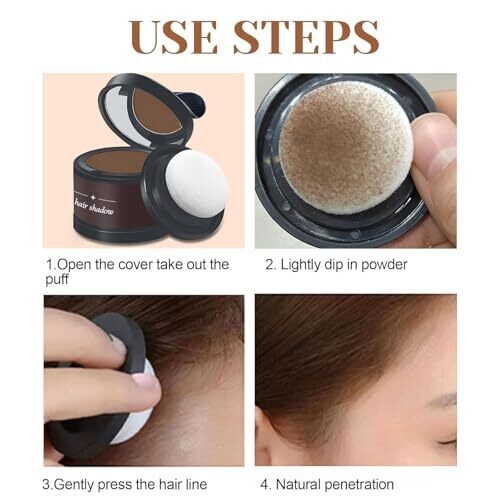 USE STEPS

hair shadow

1.Open the cover take out the puff

2. Lightly dip in powder

3.Gently press the hair line

4. Natural penetration