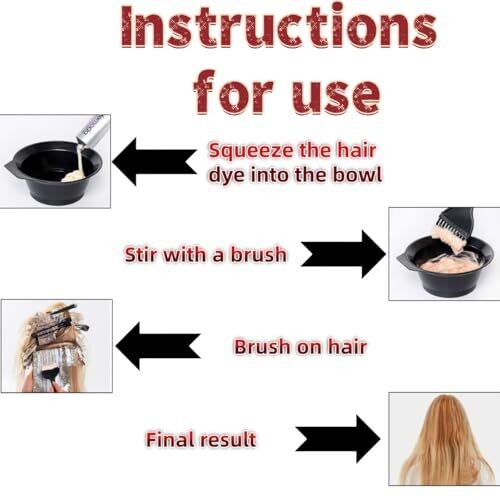 Instructions for use

Squeeze the hair dye into the bowl

Stir with a brush

Brush on hair

Final result