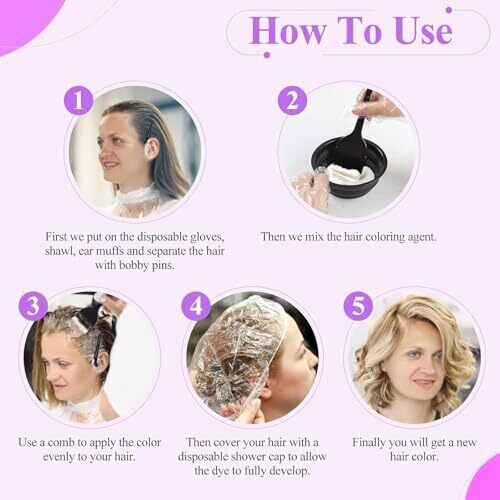 How To Use

1

First we put on the disposable gloves, shawl, ear muffs and separate the hair with bobby pins.

2

Then we mix the hair coloring agent.

3

Use a comb to apply the color evenly to your hair.

4

Then cover your hair with a disposable shower cap to allow the dye to fully develop.

5

Finally you will get a new hair color.