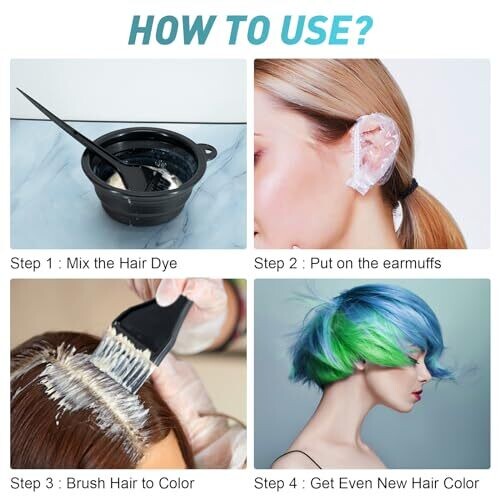 HOW TO USE?

Step 1 : Mix the Hair Dye

Step 2 : Put on the earmuffs

Step 3 : Brush Hair to Color

Step 4 : Get Even New Hair Color