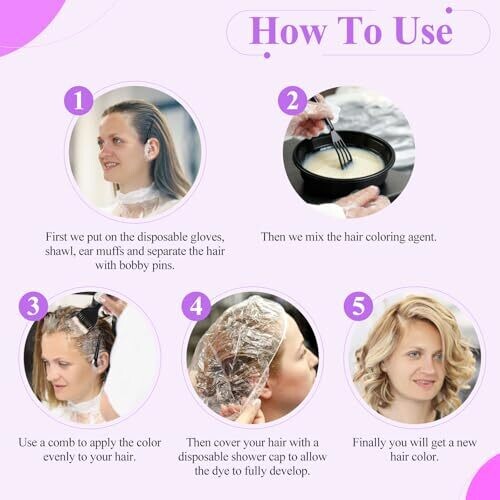 How To Use

1

First we put on the disposable gloves, shawl, ear muffs and separate the hair with bobby pins.

2

Then we mix the hair coloring agent.

3

Use a comb to apply the color evenly to your hair.

4

Then cover your hair with a disposable shower cap to allow the dye to fully develop.

5

Finally you will get a new hair color.