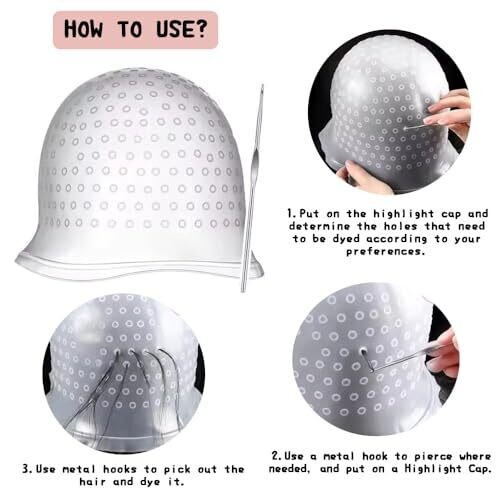 HOW TO USE?

1. Put on the highlight cap and determine the holes that need to be dyed according to your preferences.

3. Use metal hooks to pick out the hair and dye it.

2. Use a metal hook to pierce where needed, and put on a Highlight Cap.